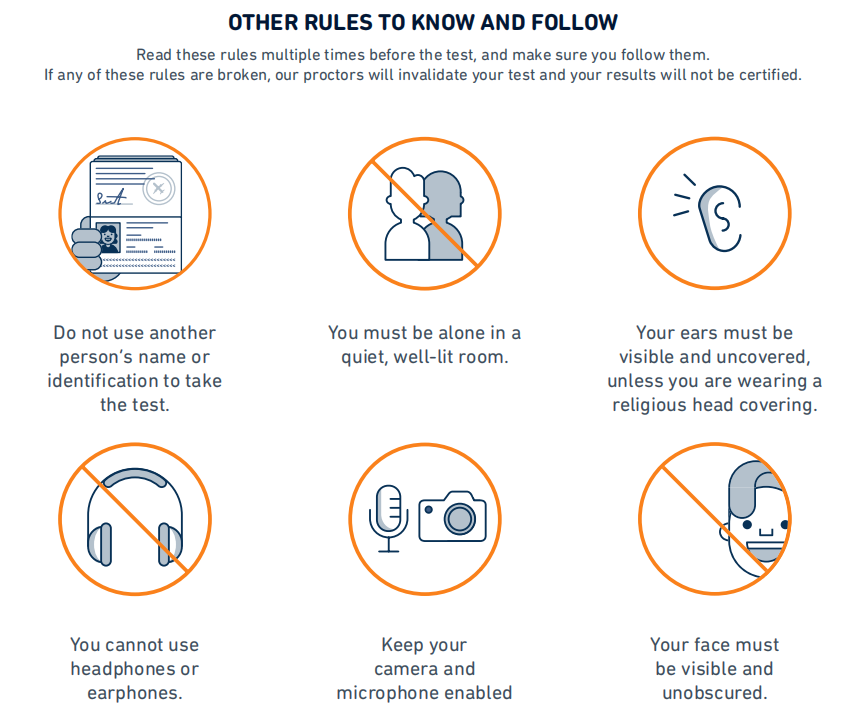 OTHER RULES TO KNOW AND FOLLOW

Read these rules multiple times before the test, and make sure you follow them. If any of these rules are broken, our proctors will invalidate your test and your results will not be certified.

Do not use another person's name or identification to take the test.

You must be alone in a quiet, well-lit room.

Your ears must be visible and uncovered, unless you are wearing a religious head covering.

You cannot use headphones or earphones.

Keep your camera and microphone enabled

Your face must be visible and unobscured.